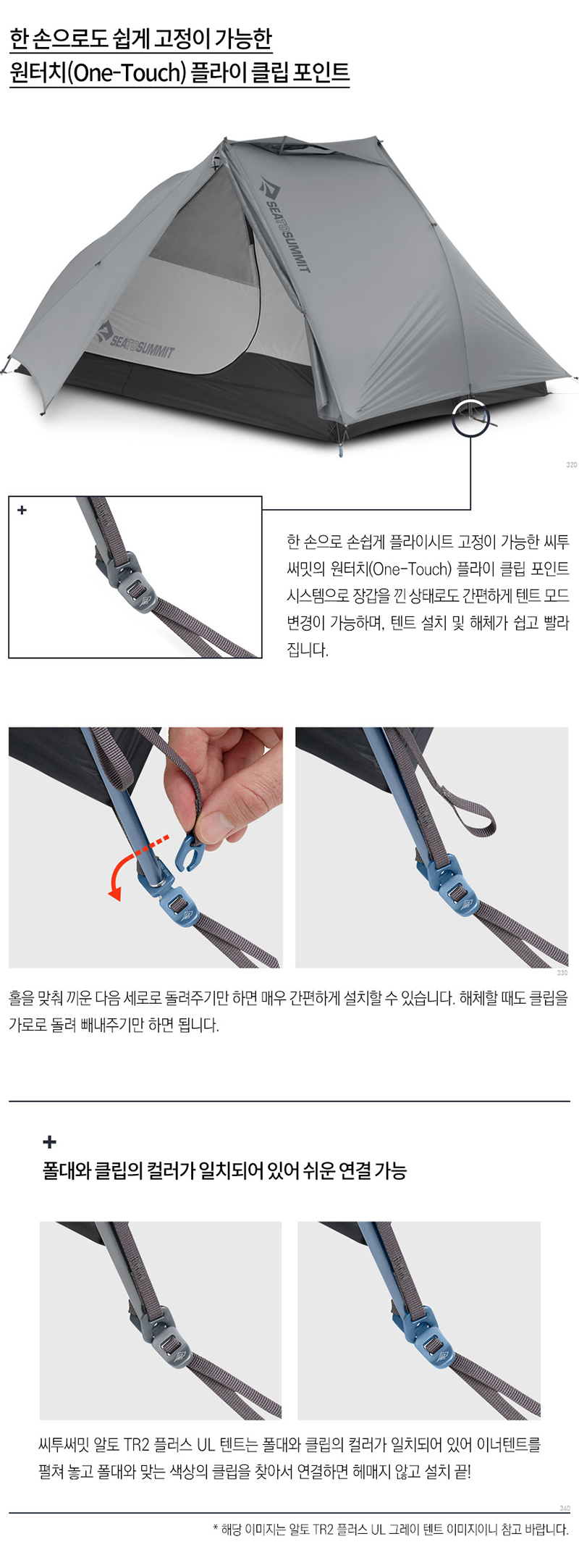 한 손으로도 쉽게 고정이 가능한
원터치(One-Touch) 플라이 클립 포인트

SEATOSUMMIT

SEATOSUMMIT

320

+

한 손으로 손쉽게 플라이시트 고정이 가능한 씨투써밋의 원터치(One-Touch) 플라이 클립 포인트 시스템으로 장갑을 낀 상태로도 간편하게 텐트 모드 변경이 가능하며, 텐트 설치 및 해체가 쉽고 빨라집니다.

330

홀을 맞춰 끼운 다음 세로로 돌려주기만 하면 매우 간편하게 설치할 수 있습니다. 해체할 때도 클립을 가로로 돌려 빼내주기만 하면 됩니다.

+

폴대와 클립의 컬러가 일치되어 있어 쉬운 연결 가능

씨투써밋 알토 TR2 플러스 UL 텐트는 폴대와 클립의 컬러가 일치되어 있어 이너텐트를 펼쳐 놓고 폴대와 맞는 색상의 클립을 찾아서 연결하면 헤매지 않고 설치 끝!

340

* 해당 이미지는 알토 TR2 플러스 UL 그레이 텐트 이미지이니 참고 바랍니다.