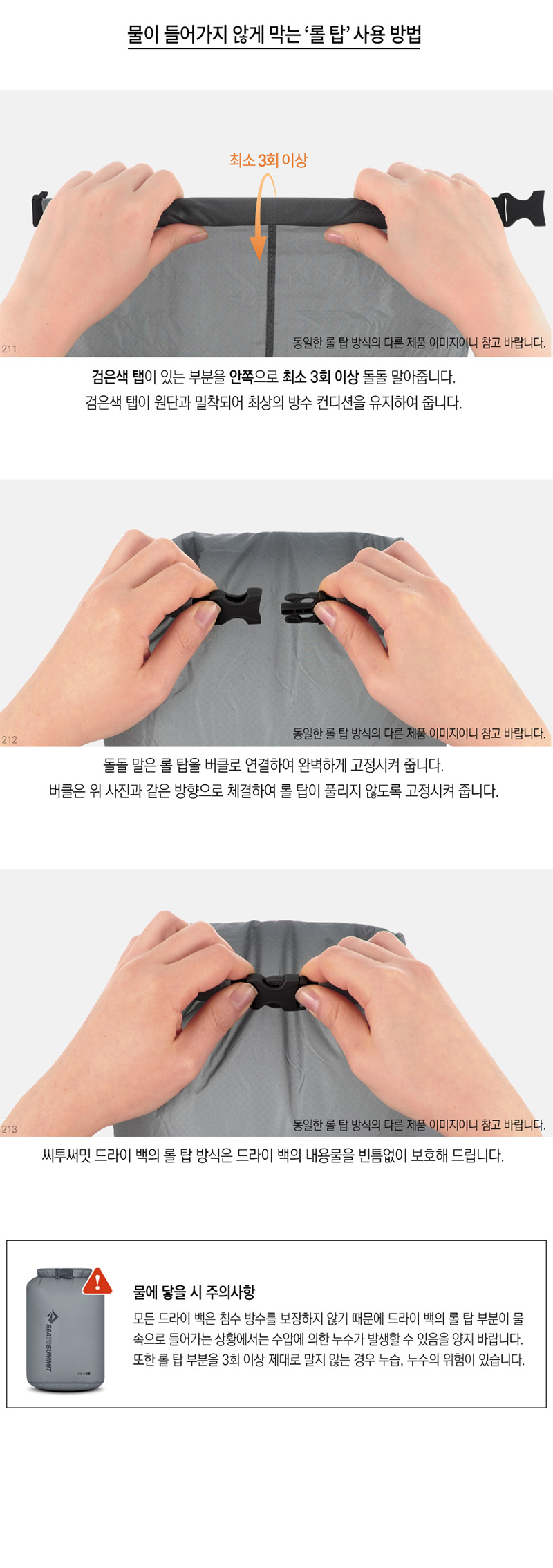 물이 들어가지 않게 막는 '롤 탑' 사용 방법

최소 3회 이상

211

동일한 롤 탑 방식의 다른 제품 이미지이니 참고 바랍니다.

검은색 탭이 있는 부분을 안쪽으로 최소 3회 이상 돌돌 말아줍니다.
검은색 탭이 원단과 밀착되어 최상의 방수 컨디션을 유지하여 줍니다.

212

동일한 롤 탑 방식의 다른 제품 이미지이니 참고 바랍니다.

돌돌 말은 롤 탑을 버클로 연결하여 완벽하게 고정시켜 줍니다.
버클은 위 사진과 같은 방향으로 체결하여 롤 탑이 풀리지 않도록 고정시켜 줍니다.

213

동일한 롤 탑 방식의 다른 제품 이미지이니 참고 바랍니다.

씨투써밋 드라이 백의 롤 탑 방식은 드라이 백의 내용물을 빈틈없이 보호해 드립니다.

SEA TO SUMMIT

물에 닿을 시 주의사항
모든 드라이 백은 침수 방수를 보장하지 않기 때문에 드라이 백의 롤 탑 부분이 물 속으로 들어가는 상황에서는 수압에 의한 누수가 발생할 수 있음을 양지 바랍니다. 또한 롤 탑 부분을 3회 이상 제대로 말지 않는 경우 누습, 누수의 위험이 있습니다.