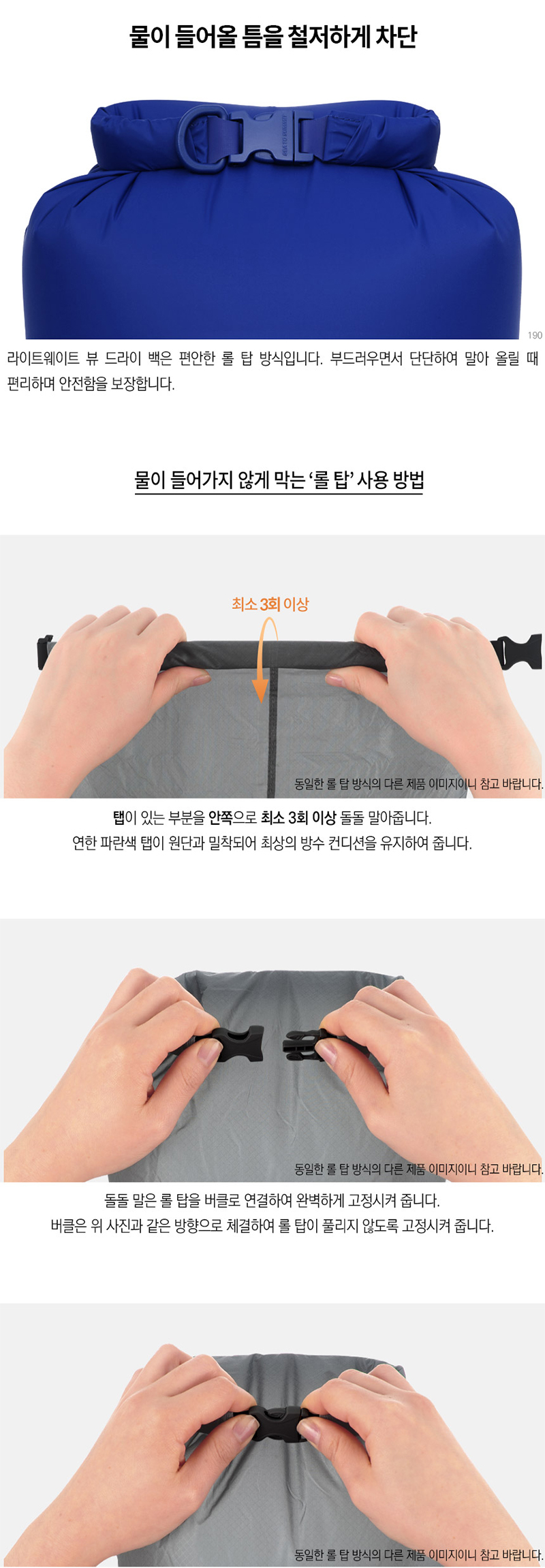 물이 들어올 틈을 철저하게 차단

SEA TO SUMMIT

190

라이트웨이트 뷰 드라이 백은 편안한 롤 탑 방식입니다. 부드러우면서 단단하여 말아 올릴 때 편리하며 안전함을 보장합니다.

물이 들어가지 않게 막는 '롤 탑' 사용 방법

최소 3회 이상

동일한 롤 탑 방식의 다른 제품 이미지이니 참고 바랍니다.

탭이 있는 부분을 안쪽으로 최소 3회 이상 돌돌 말아줍니다.
연한 파란색 탭이 원단과 밀착되어 최상의 방수 컨디션을 유지하여 줍니다.

동일한 롤 탑 방식의 다른 제품 이미지이니 참고 바랍니다.

돌돌 말은 롤 탑을 버클로 연결하여 완벽하게 고정시켜 줍니다.
버클은 위 사진과 같은 방향으로 체결하여 롤 탑이 풀리지 않도록 고정시켜 줍니다.

동일한 롤 탑 방식의 다른 제품 이미지이니 참고 바랍니다.