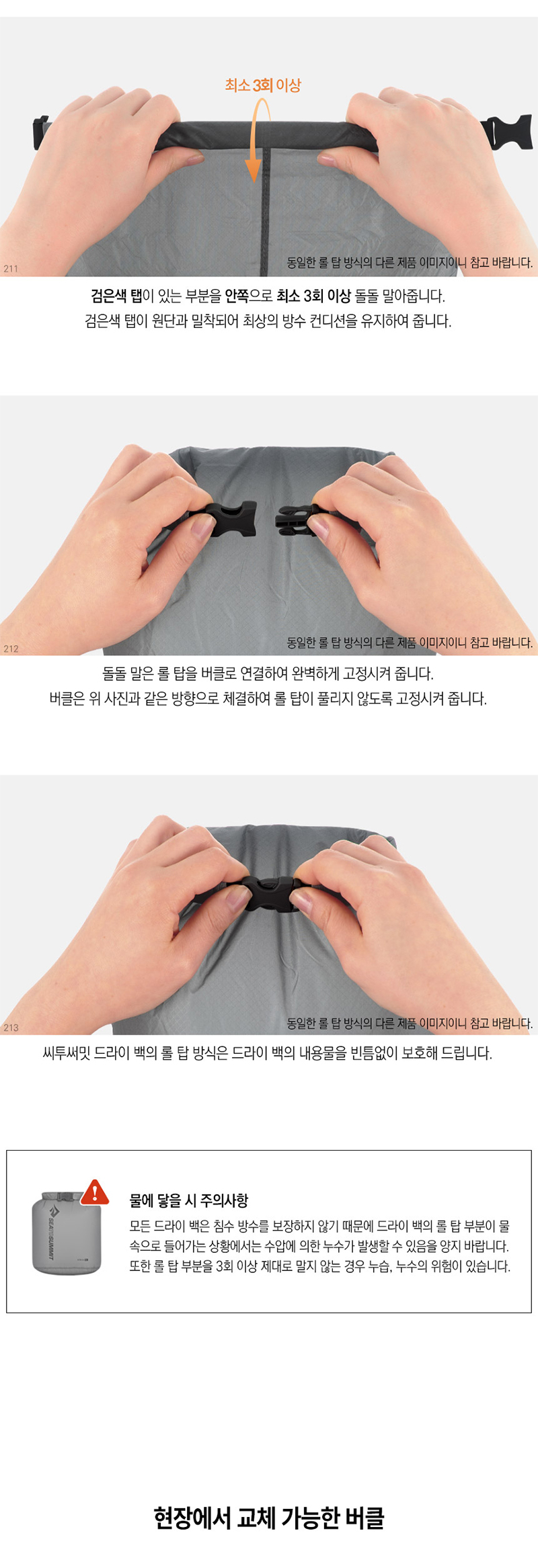 최소 3회 이상

211

동일한 롤 탑 방식의 다른 제품 이미지이니 참고 바랍니다.

검은색 탭이 있는 부분을 안쪽으로 최소 3회 이상 돌돌 말아줍니다.
검은색 탭이 원단과 밀착되어 최상의 방수 컨디션을 유지하여 줍니다.

212

동일한 롤 탑 방식의 다른 제품 이미지이니 참고 바랍니다.

돌돌 말은 롤 탑을 버클로 연결하여 완벽하게 고정시켜 줍니다.
버클은 위 사진과 같은 방향으로 체결하여 롤 탑이 풀리지 않도록 고정시켜 줍니다.

213

동일한 롤 탑 방식의 다른 제품 이미지이니 참고 바랍니다.

씨투써밋 드라이 백의 롤 탑 방식은 드라이 백의 내용물을 빈틈없이 보호해 드립니다.

SEA TO SUMMIT

물에 닿을 시 주의사항

모든 드라이 백은 침수 방수를 보장하지 않기 때문에 드라이 백의 롤 탑 부분이 물 속으로 들어가는 상황에서는 수압에 의한 누수가 발생할 수 있음을 양지 바랍니다. 또한 롤 탑 부분을 3회 이상 제대로 말지 않는 경우 누습, 누수의 위험이 있습니다.

현장에서 교체 가능한 버클